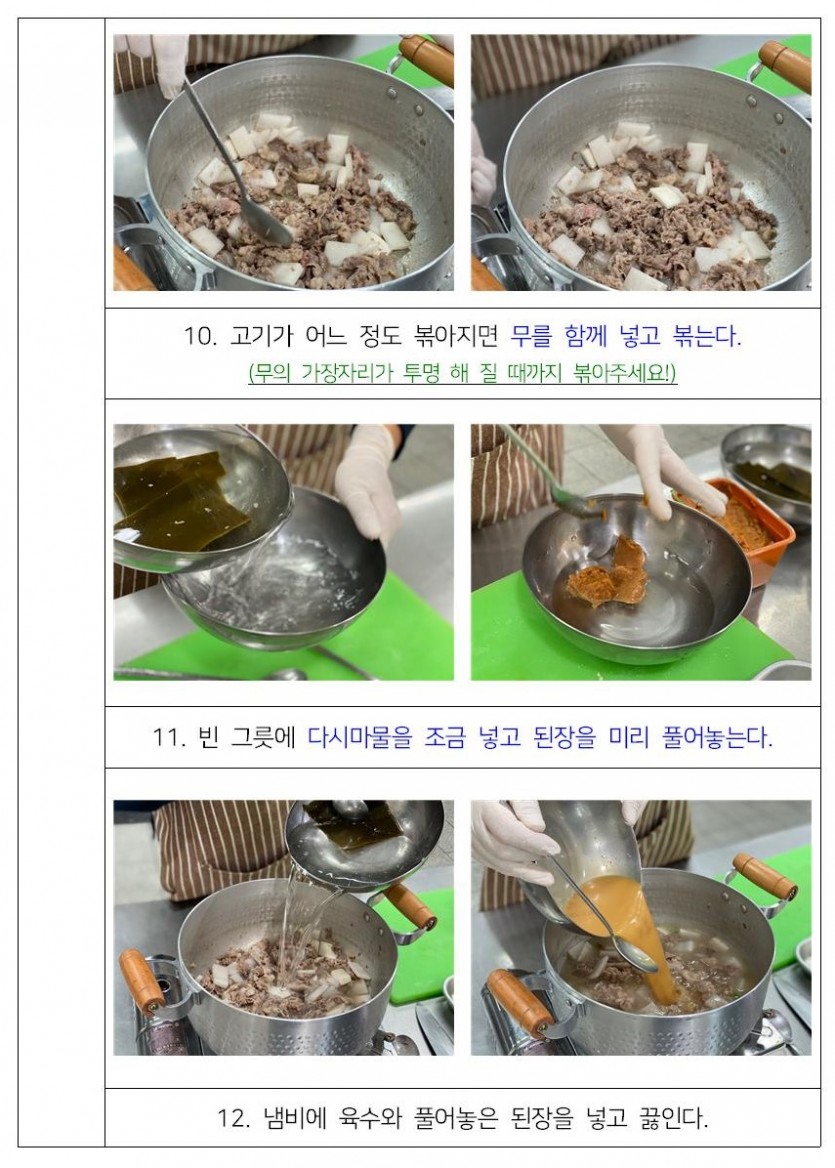 10. 고기가 어느 정도 볶아지면 무를 함께 넣고 볶는다.
(무의 가장자리가 투명 해 질 때까지 볶아주세요!)

11. 빈 그릇에 다시마물을 조금 넣고 된장을 미리 풀어놓는다.

12. 냄비에 육수와 풀어놓은 된장을 넣고 끓인다.